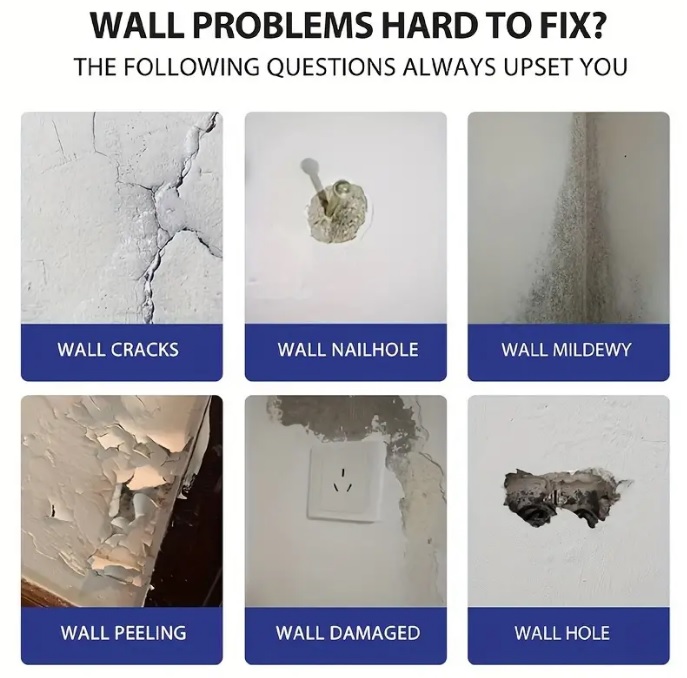 WALL PROBLEMS HARD TO FIX?

THE FOLLOWING QUESTIONS ALWAYS UPSET YOU

WALL CRACKS

WALL NAILHOLE

WALL MILDEWY

WALL PEELING

WALL DAMAGED

WALL HOLE